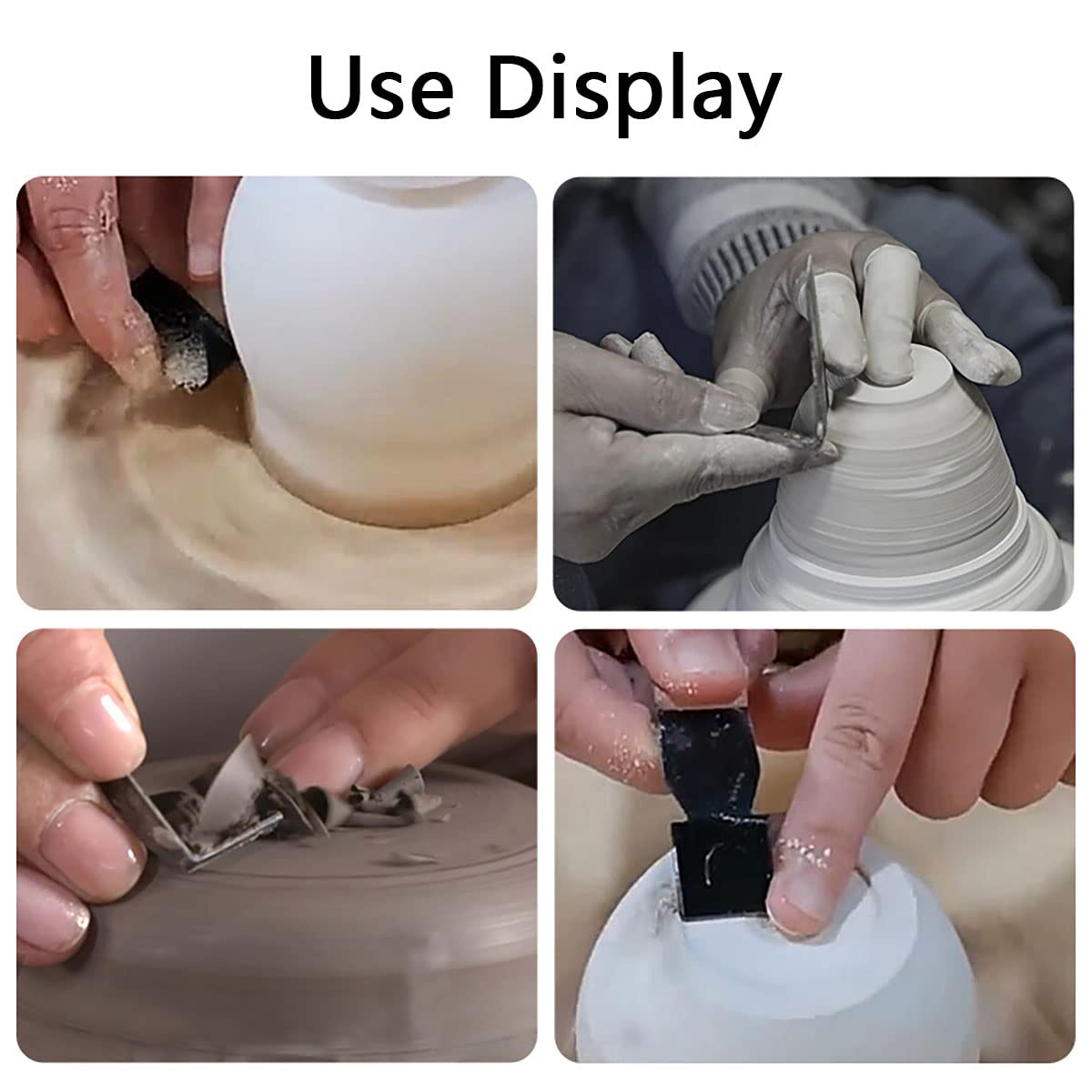 Use Display