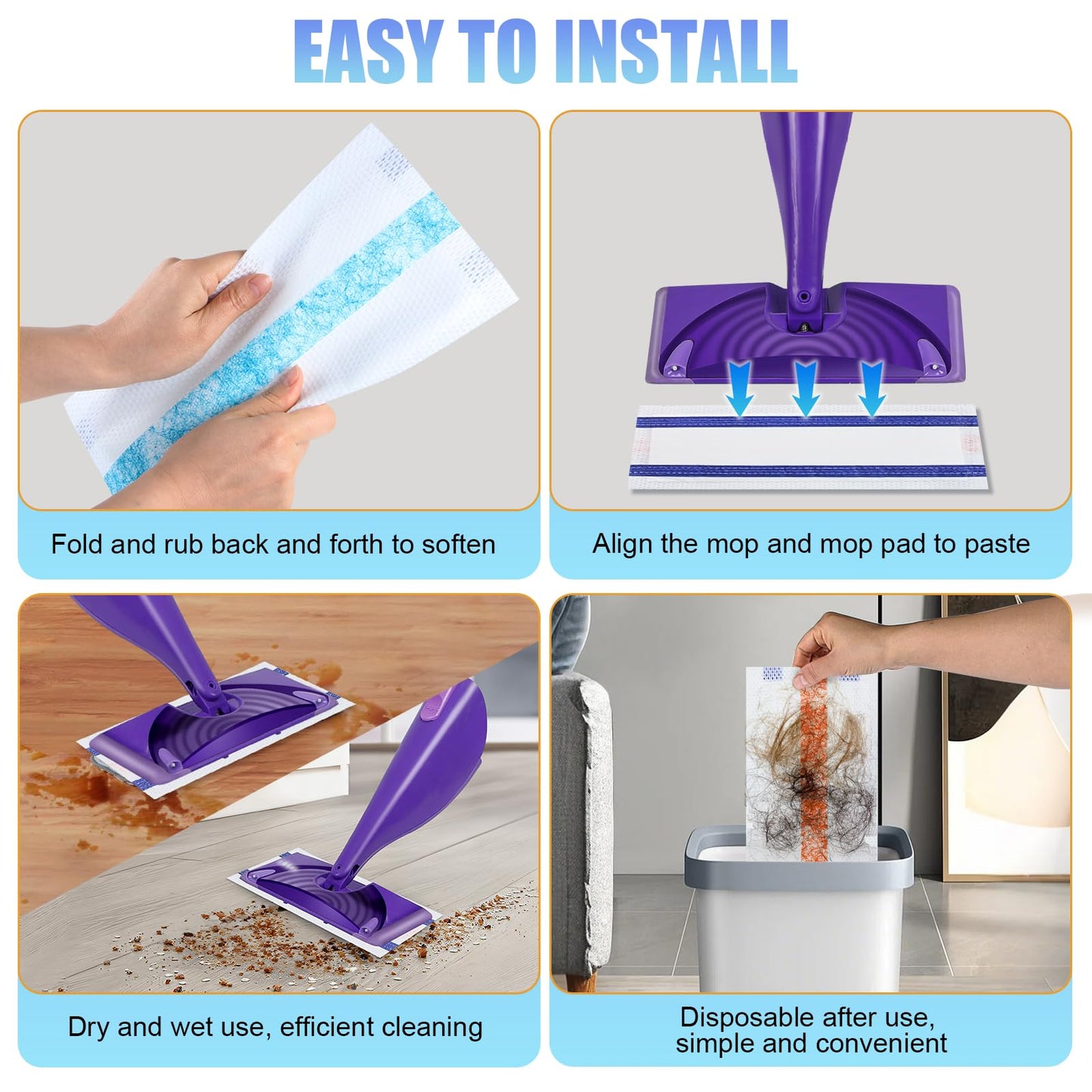 EASY TO INSTALL

Fold and rub back and forth to soften

Align the mop and mop pad to paste

Dry and wet use, efficient cleaning

Disposable after use,
simple and convenient