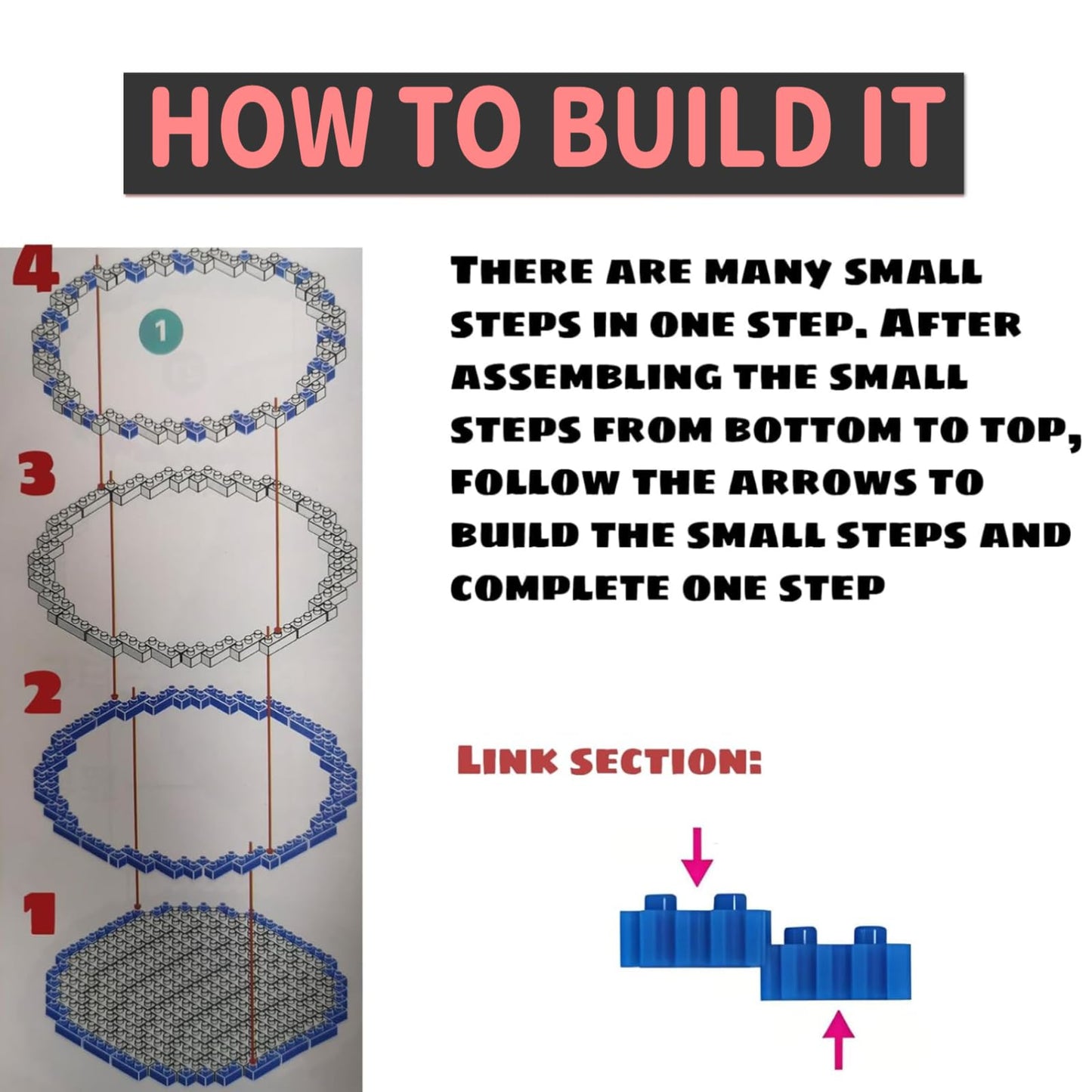 HOW TO BUILD IT

4

1

3

2

1

THERE ARE MANY SMALL STEPS IN ONE STEP. AFTER ASSEMBLING THE SMALL STEPS FROM BOTTOM TO TOP, FOLLOW THE ARROWS TO BUILD THE SMALL STEPS AND COMPLETE ONE STEP

LINK SECTION: