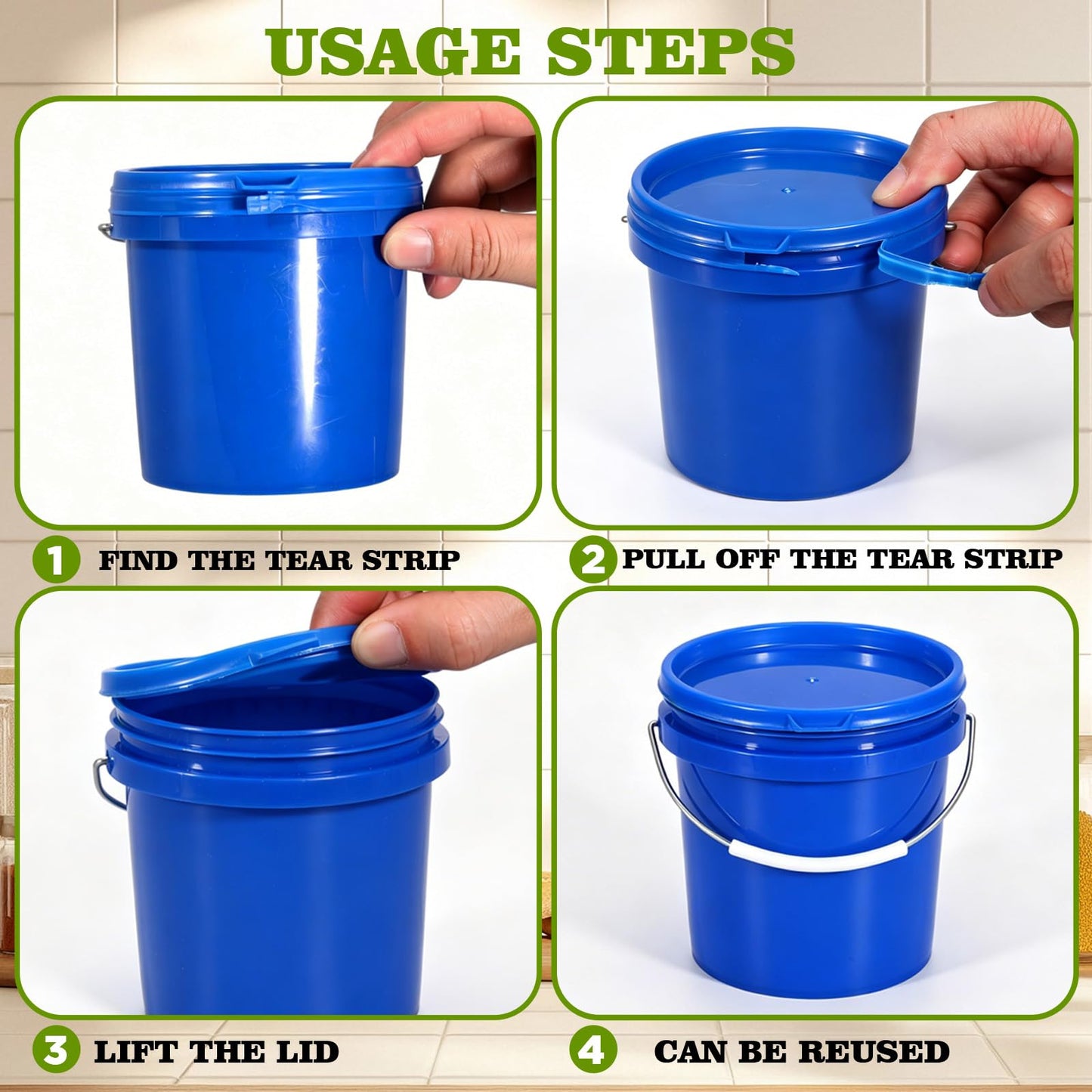 USAGE STEPS

1 FIND THE TEAR STRIP

2 PULL OFF THE TEAR STRIP

3 LIFT THE LID

4 CAN BE REUSED