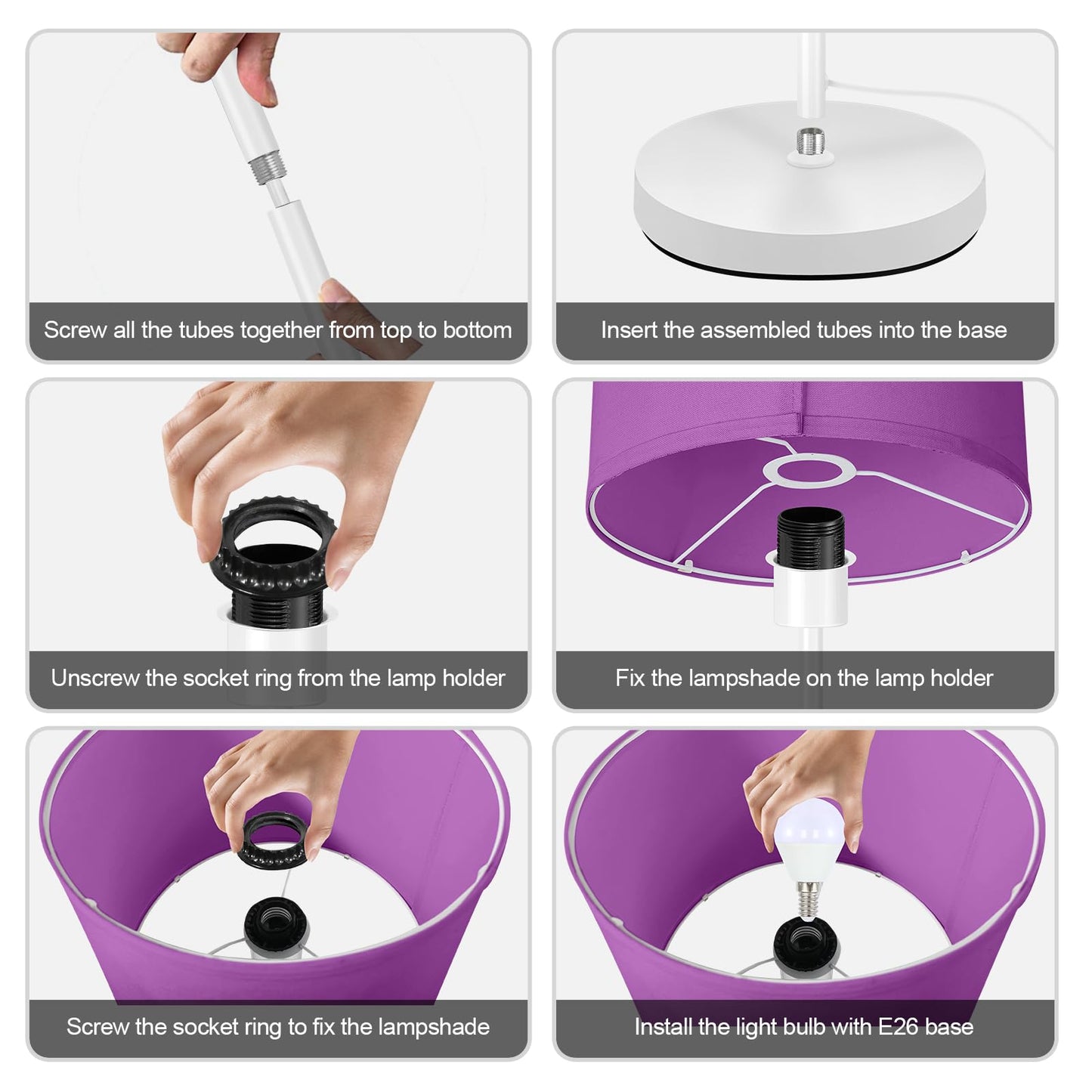 Screw all the tubes together from top to bottom

Insert the assembled tubes into the base

Unscrew the socket ring from the lamp holder

Fix the lampshade on the lamp holder

Screw the socket ring to fix the lampshade

Install the light bulb with E26 base