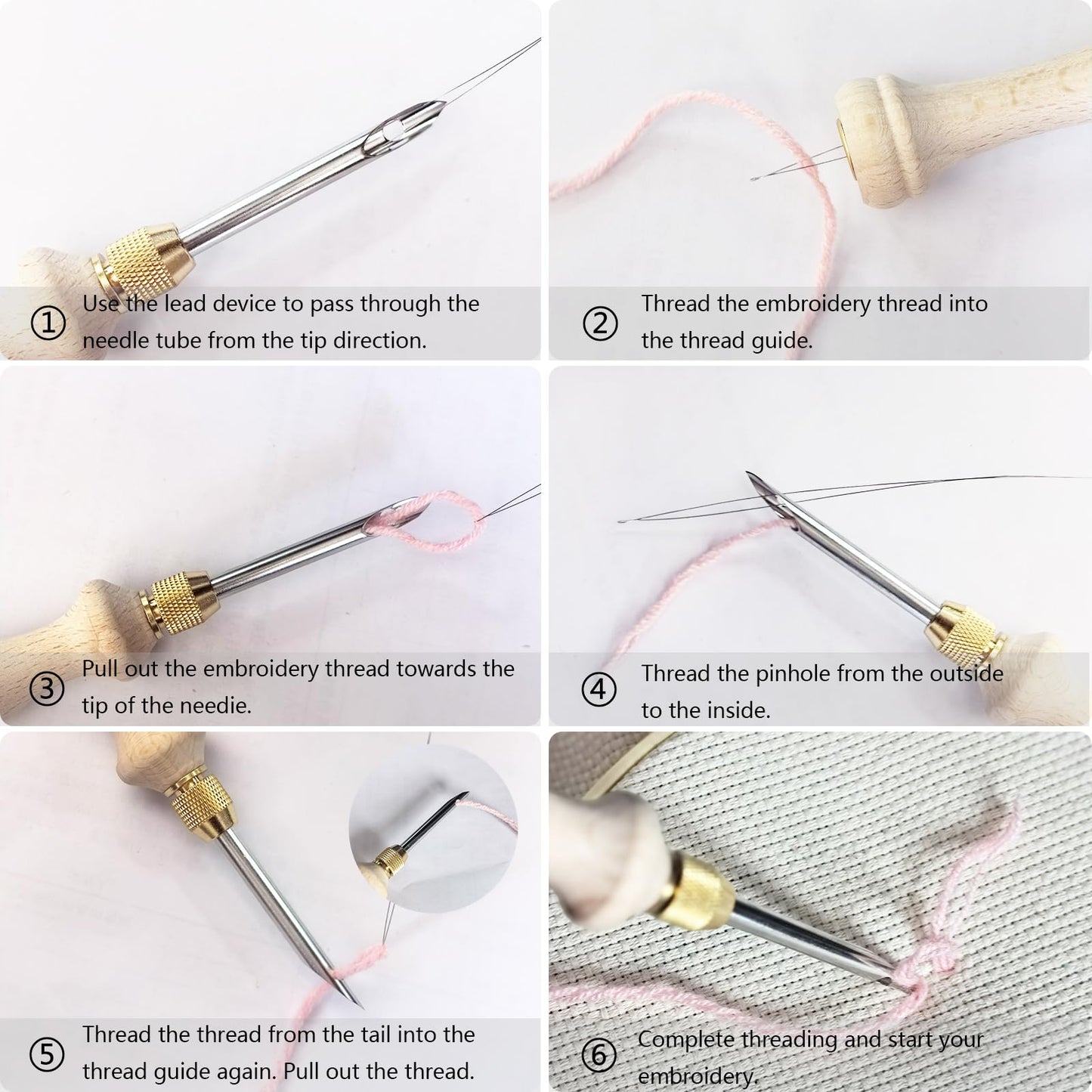 ① Use the lead device to pass through the needle tube from the tip direction.

② Thread the embroidery thread into the thread guide.

③ Pull out the embroidery thread towards the tip of the needie.

④ Thread the pinhole from the outside to the inside.

⑤ Thread the thread from the tail into the thread guide again. Pull out the thread.

⑥ Complete threading and start your embroidery.