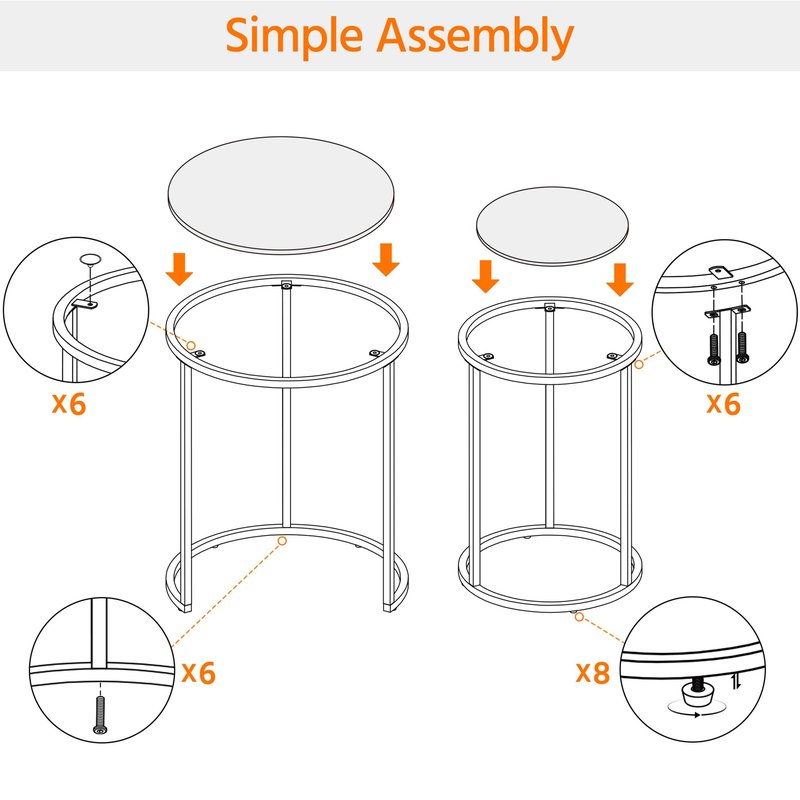 Simple Assembly

x6

x6

x6

x8