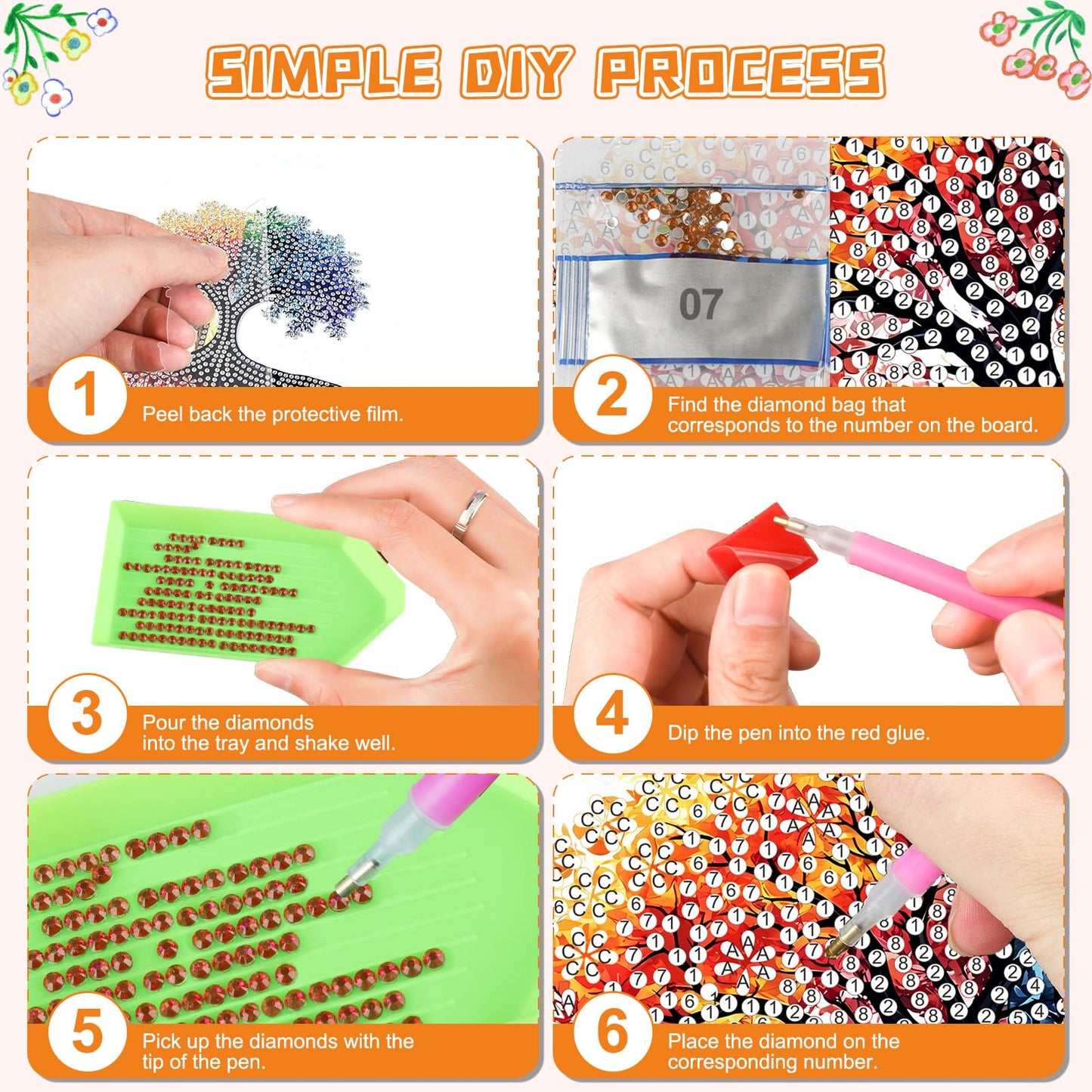 SIMPLE DIY PROCESS

1 Peel back the protective film.

07

2 Find the diamond bag that corresponds to the number on the board.

3 Pour the diamonds into the tray and shake well.

4 Dip the pen into the red glue.

5 Pick up the diamonds with the tip of the pen.

6 Place the diamond on the corresponding number.