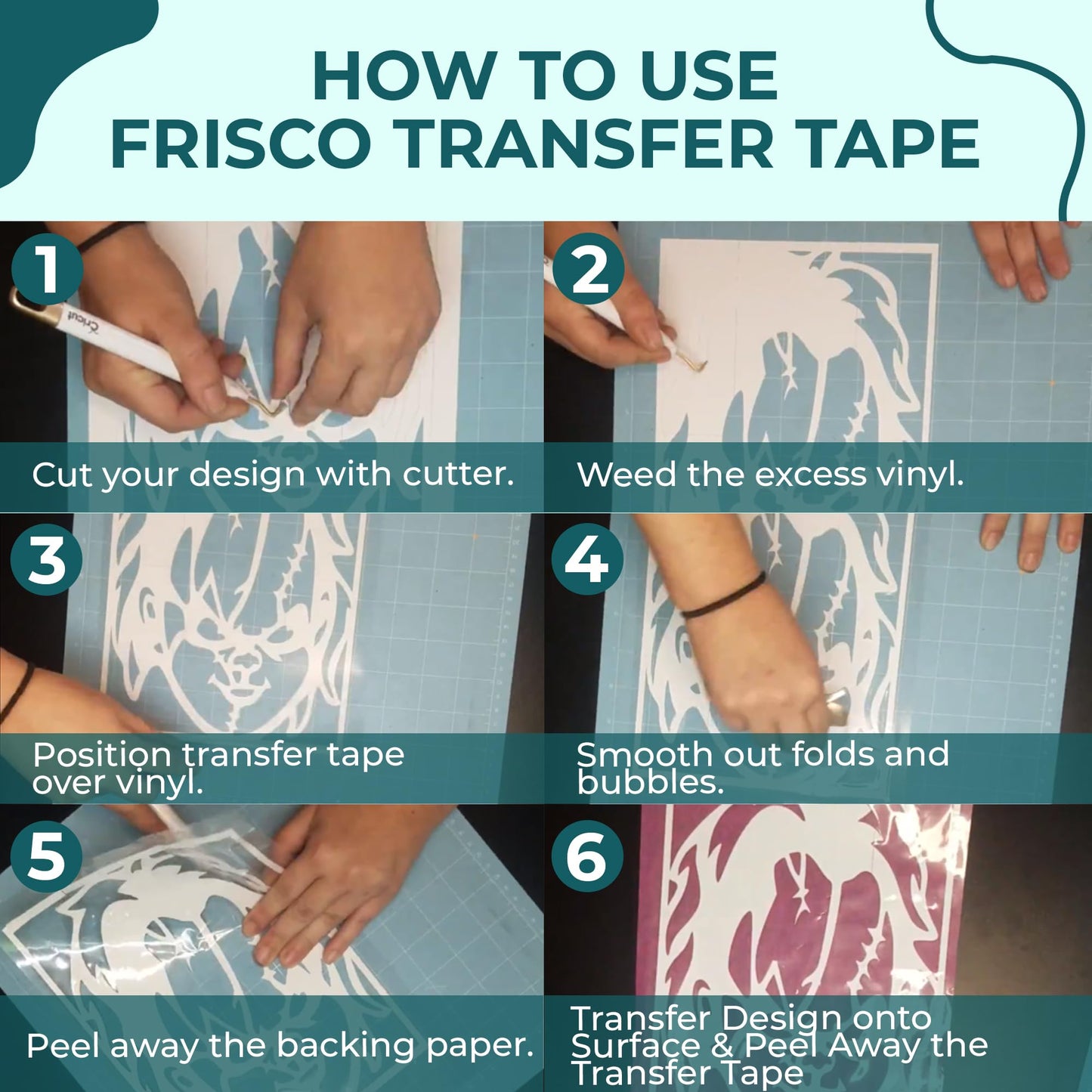 HOW TO USE
FRISCO TRANSFER TAPE

1

Cricut

Cut your design with cutter.

2

Weed the excess vinyl.

3

Position transfer tape over vinyl.

4

Smooth out folds and bubbles.

5

Peel away the backing paper.

6

Transfer Design onto Surface & Peel Away the Transfer Tape