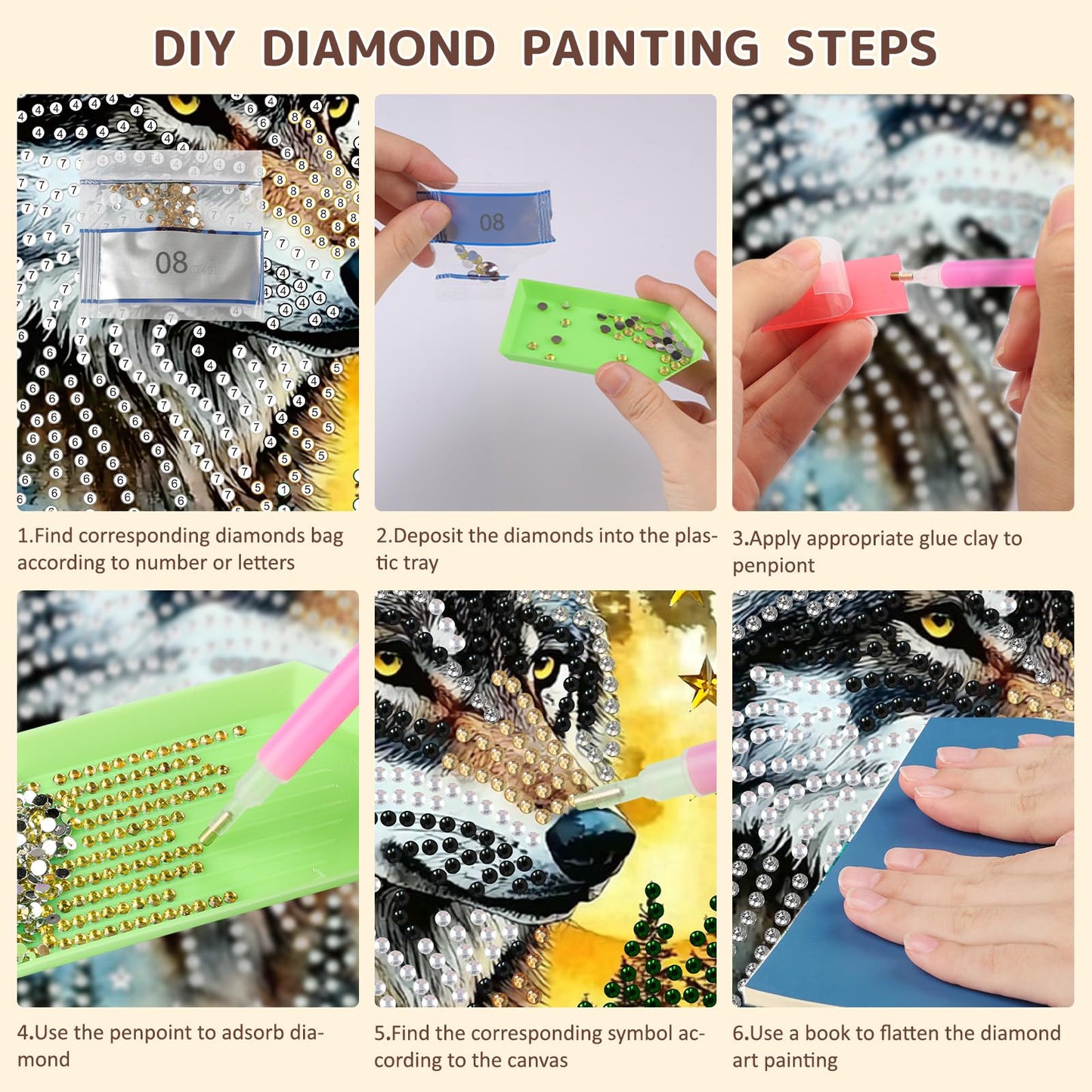 DIY DIAMOND PAINTING STEPS

08

08

1.Find corresponding diamonds bag according to number or letters

2.Deposit the diamonds into the plastic tray

3.Apply appropriate glue clay to penpiont

4.Use the penpoint to adsorb diamond

5.Find the corresponding symbol according to the canvas

6.Use a book to flatten the diamond art painting