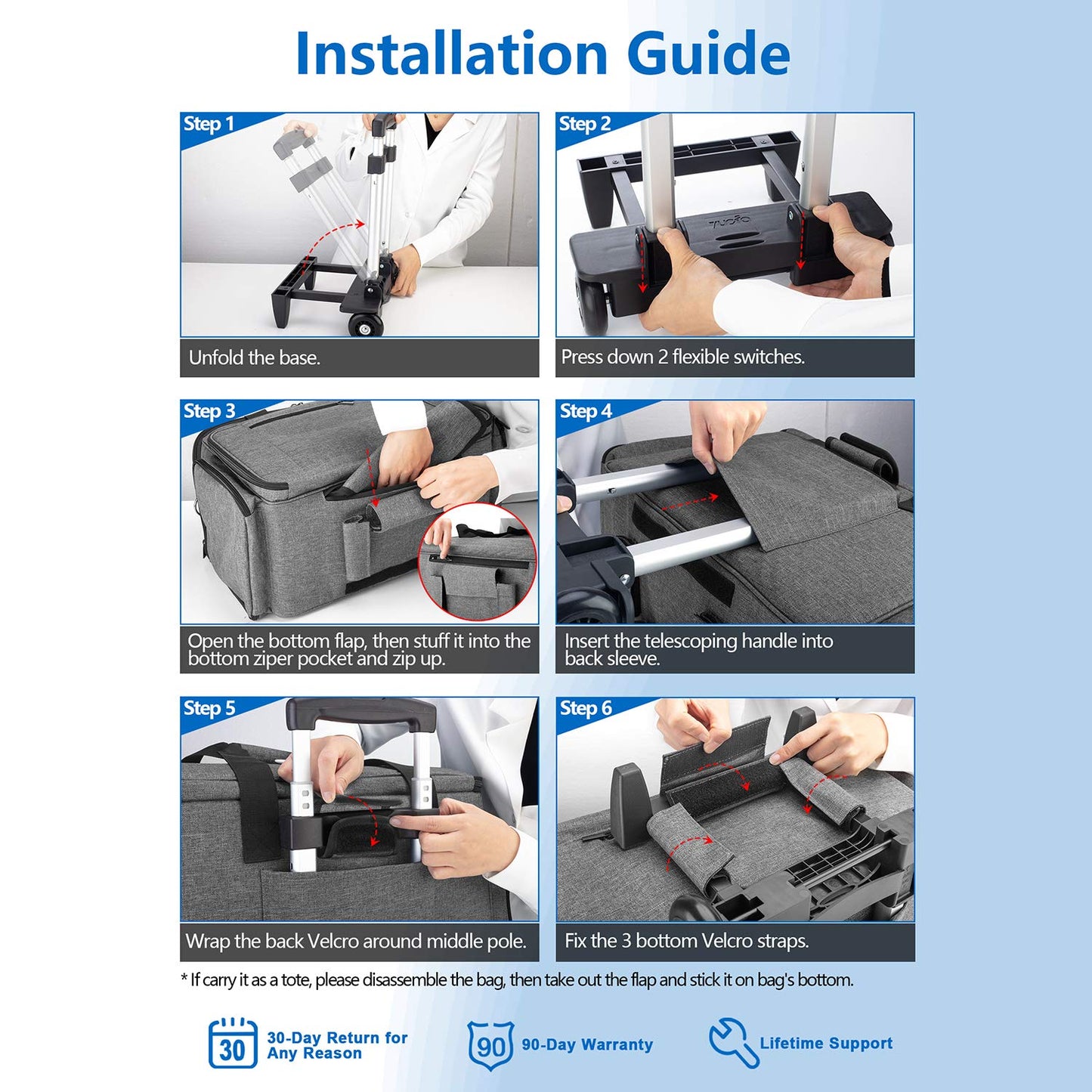 Installation Guide

Step 1

Unfold the base.

Step 2

Press down 2 flexible switches.

Step 3

Open the bottom flap, then stuff it into the bottom ziper pocket and zip up.

Step 4

Insert the telescoping handle into back sleeve.

Step 5

Wrap the back Velcro around middle pole.

Step 6

Fix the 3 bottom Velcro straps.

* If carry it as a tote, please disassemble the bag, then take out the flap and stick it on bag's bottom.

30 30-Day Return for Any Reason

90 90-Day Warranty

Lifetime Support