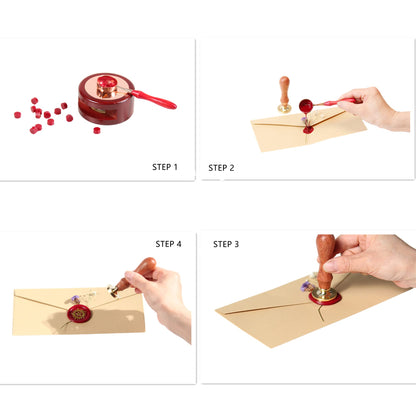 STEP 1

STEP 2

STEP 4

STEP 3