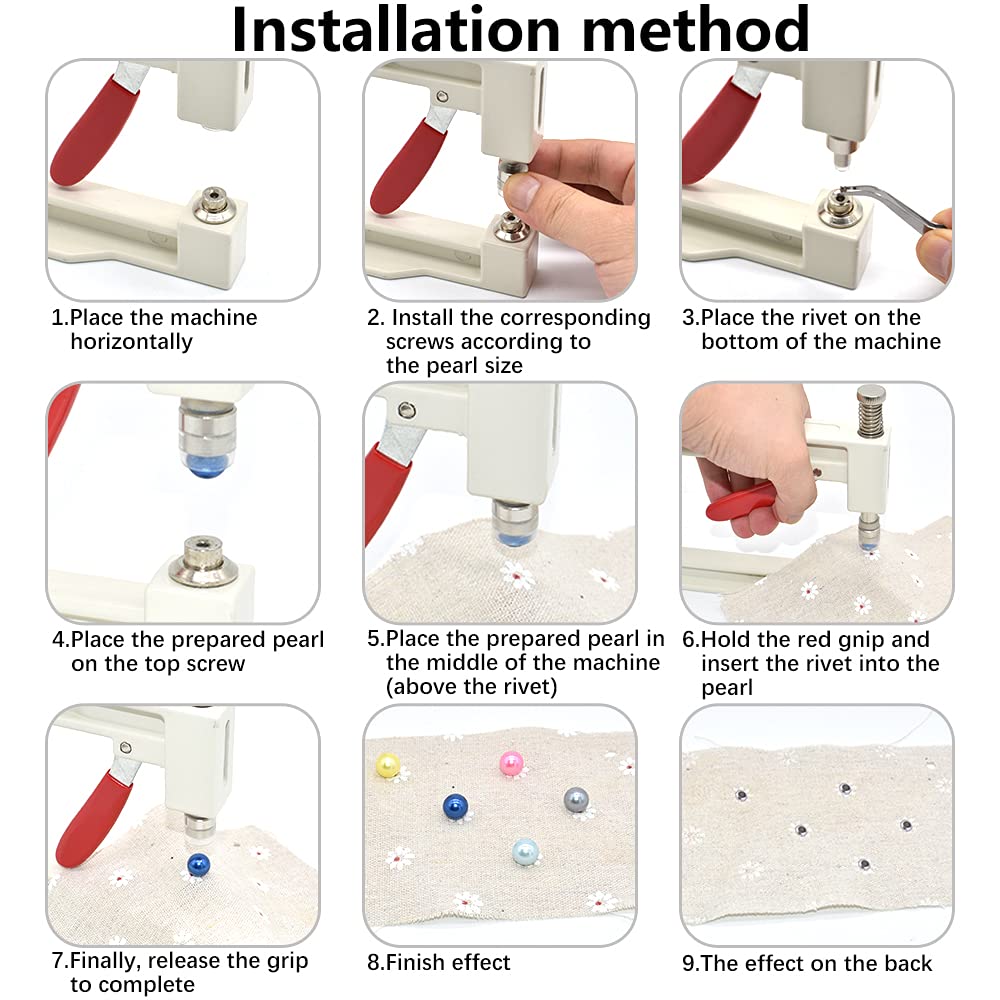 Installation method

1.Place the machine horizontally

2. Install the corresponding screws according to the pearl size

3.Place the rivet on the bottom of the machine

4.Place the prepared pearl on the top screw

5.Place the prepared pearl in the middle of the machine (above the rivet)

6.Hold the red gnip and insert the rivet into the pearl

7.Finally, release the grip to complete

8.Finish effect

9.The effect on the back