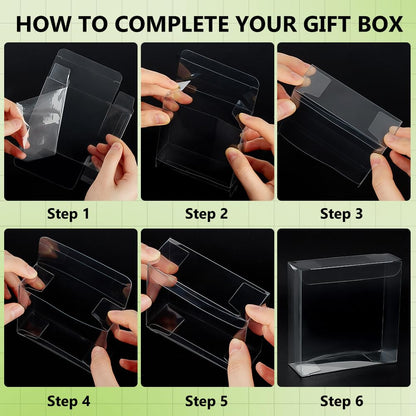 HOW TO COMPLETE YOUR GIFT BOX

Step 1

Step 2

Step 3

Step 4

Step 5

Step 6