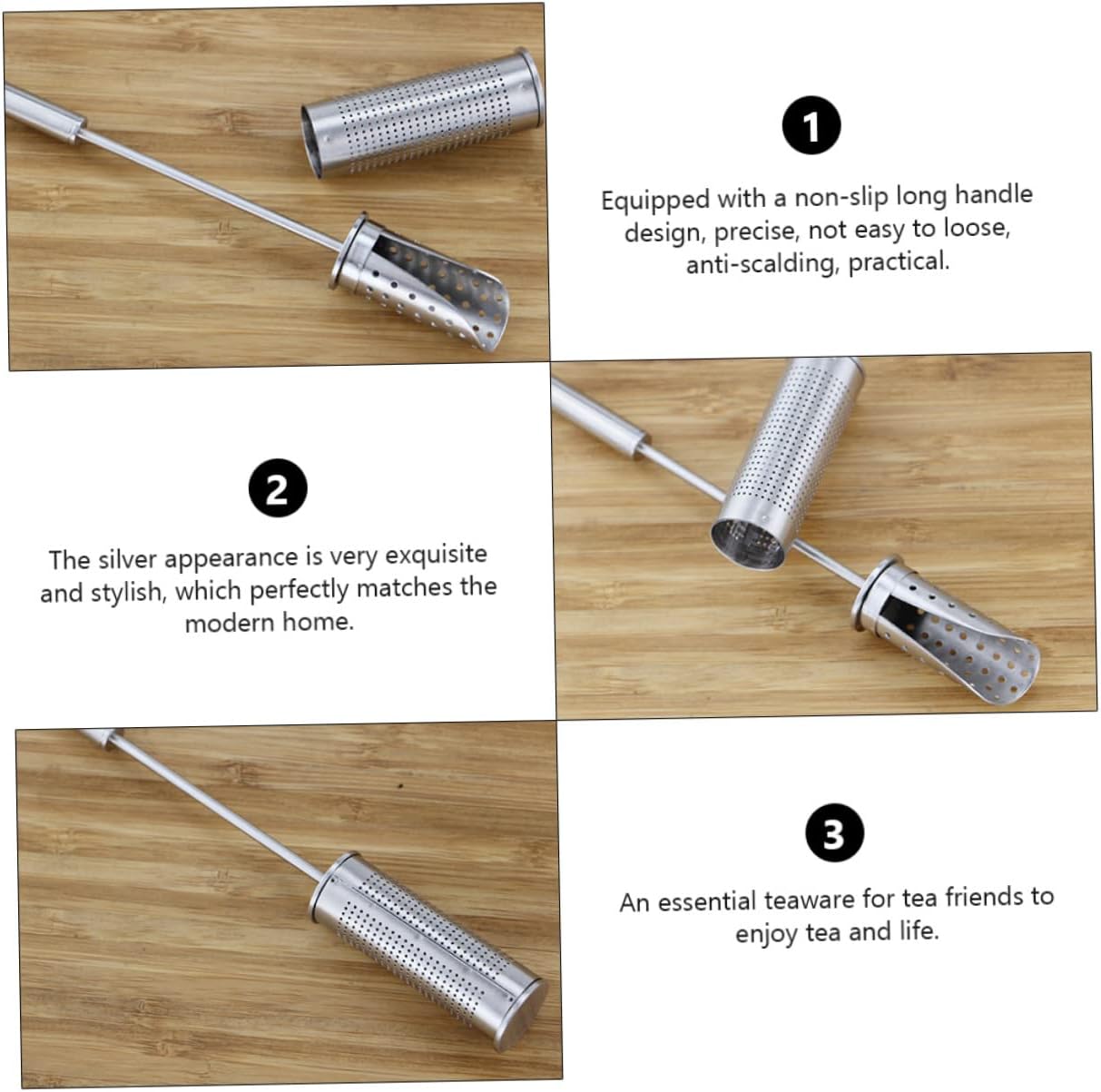 1

Equipped with a non-slip long handle design, precise, not easy to loose, anti-scalding, practical.

2

The silver appearance is very exquisite and stylish, which perfectly matches the modern home.

3

An essential teaware for tea friends to enjoy tea and life.