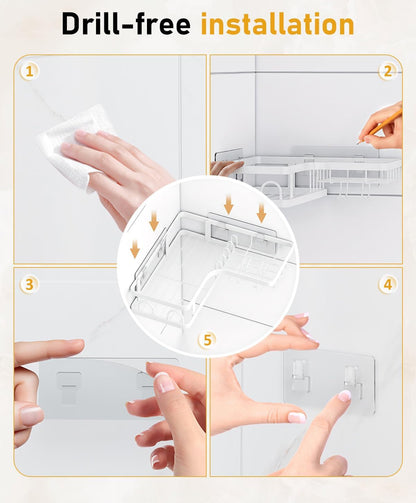 Drill-free installation

1

2

3

4

5