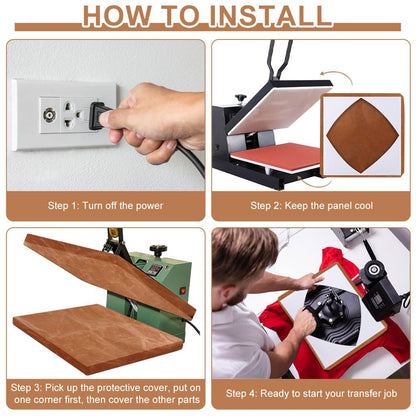 HOW TO INSTALL

Step 1: Turn off the power

Step 2: Keep the panel cool

Step 3: Pick up the protective cover, put on one corner first, then cover the other parts

Step 4: Ready to start your transfer job