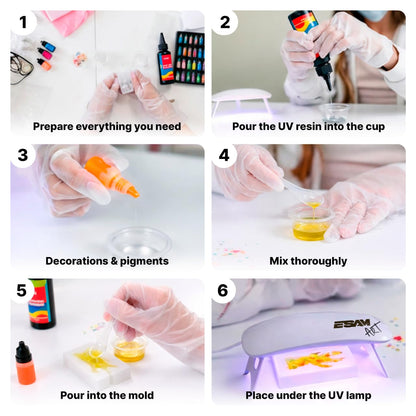 1
Prepare everything you need

2
Pour the UV resin into the cup

3
Decorations & pigments

4
Mix thoroughly

5
Pour into the mold

6
ESAM ART
Place under the UV lamp