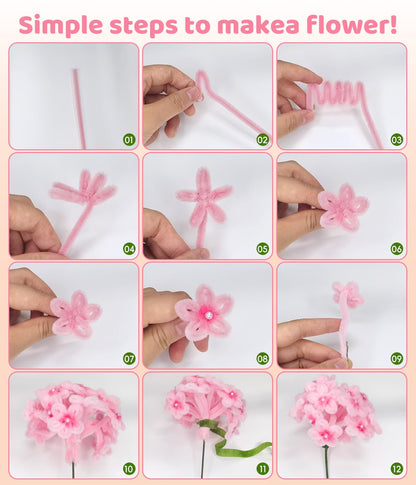 Simple steps to makea flower!

01

02

03

04

05

06

07

08

09

10

11

12