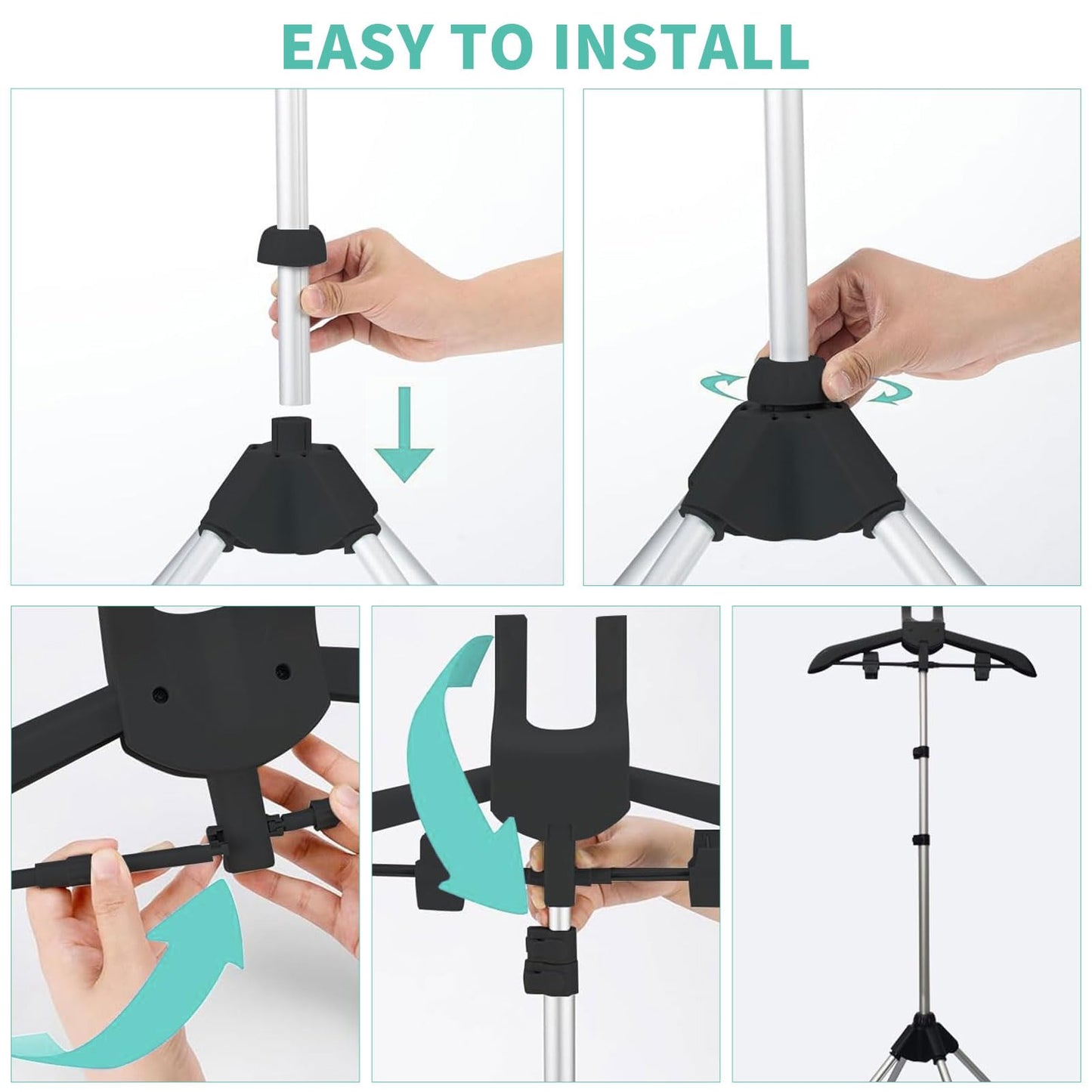 EASY TO INSTALL