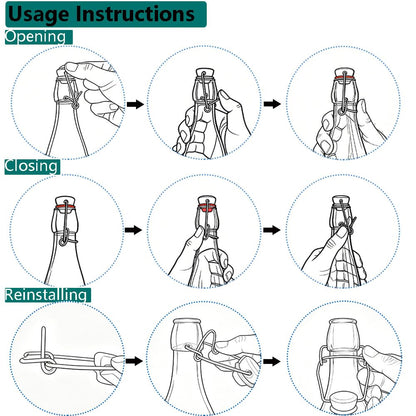 Usage Instructions

Opening

Closing

Reinstalling