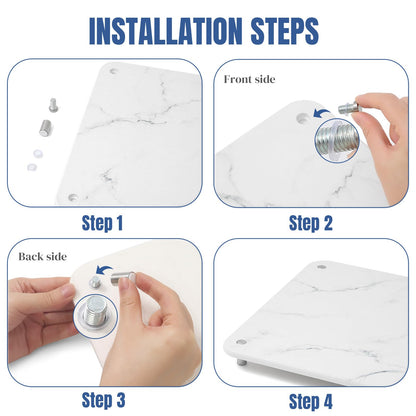 INSTALLATION STEPS

Step 1

Front side

Step 2

Back side

Step 3

Step 4