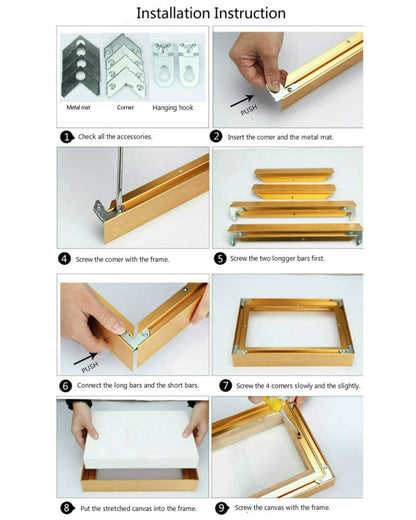 Installation Instruction

Metal mat
Corner
Hanging hook

1 Check all the accessories.

PUSH

2 Insert the corner and the metal mat.

4 Screw the corner with the frame.

5 Screw the two longger bars first.

PUSH

6 Connect the long bars and the short bars.

7 Screw the 4 corners slowly and the slightly.

8 Put the stretched canvas into the frame.

9 Screw the canvas with the frame.