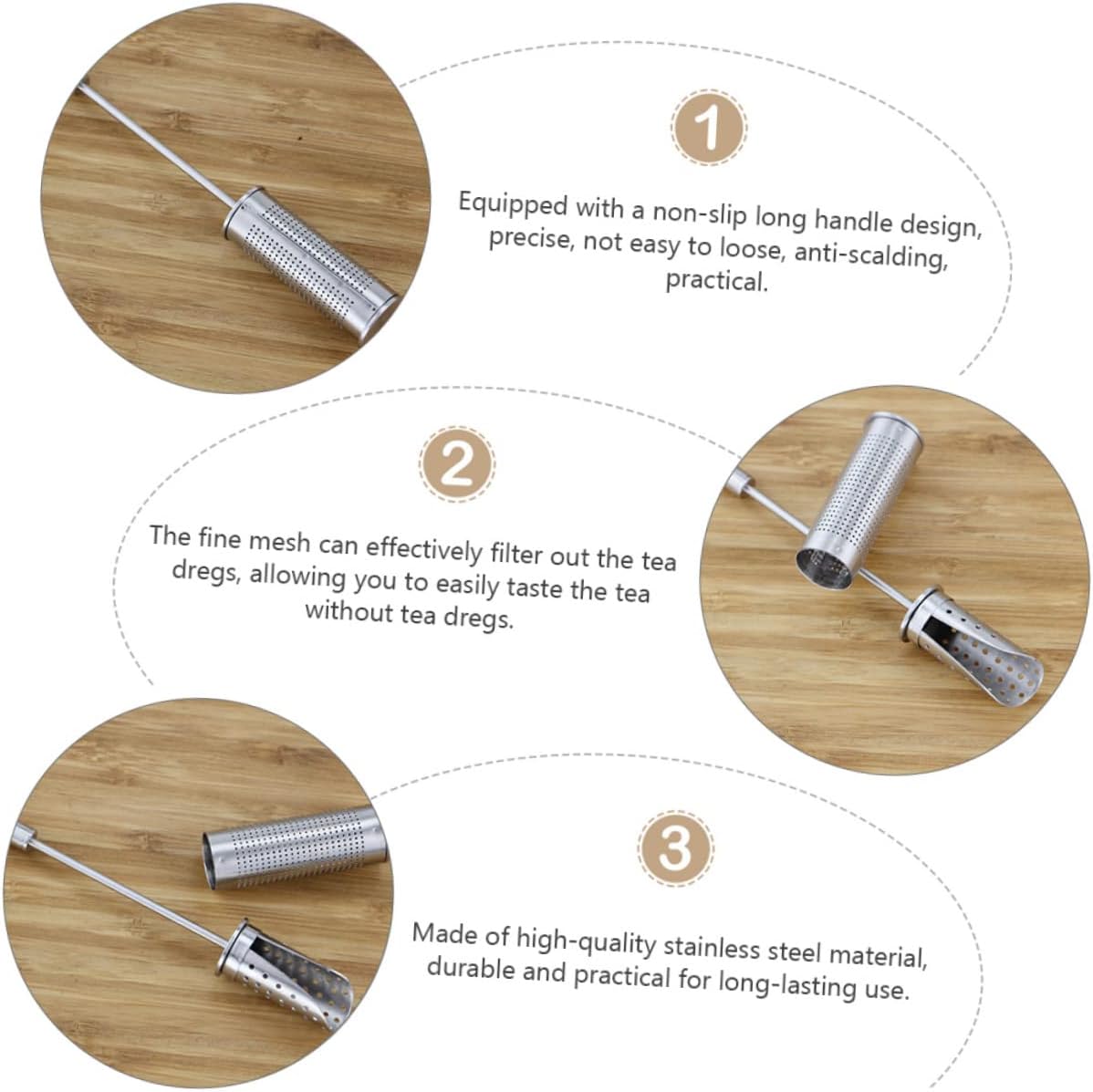 1

Equipped with a non-slip long handle design, precise, not easy to loose, anti-scalding, practical.

2

The fine mesh can effectively filter out the tea dregs, allowing you to easily taste the tea without tea dregs.

3

Made of high-quality stainless steel material, durable and practical for long-lasting use.