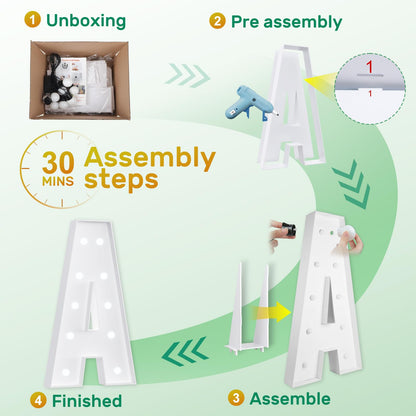 1 Unboxing

2 Pre assembly

1

1

30 MINS Assembly steps

4 Finished

3 Assemble