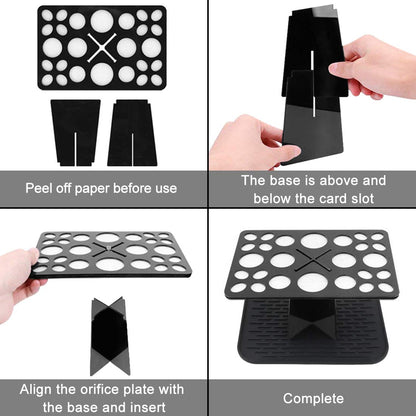 Peel off paper before use

The base is above and below the card slot

Align the orifice plate with the base and insert

Complete