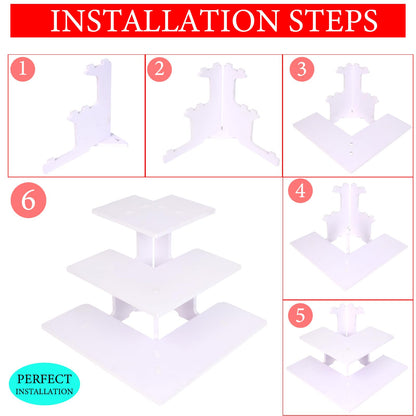 INSTALLATION STEPS

1

2

3

6

4

5

PERFECT
INSTALLATION