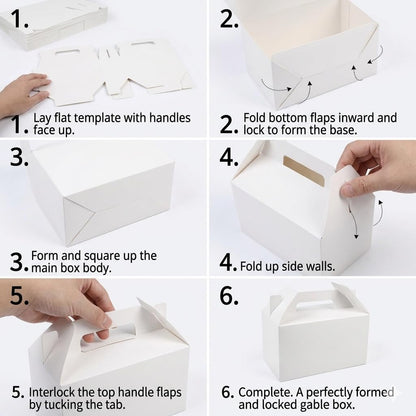 1.

1. Lay flat template with handles face up.

2.

2. Fold bottom flaps inward and lock to form the base.

3.

3. Form and square up the main box body.

4.

4. Fold up side walls.

5.

5. Interlock the top handle flaps by tucking the tab.

6.

6. Complete. A perfectly formed and locked gable box.