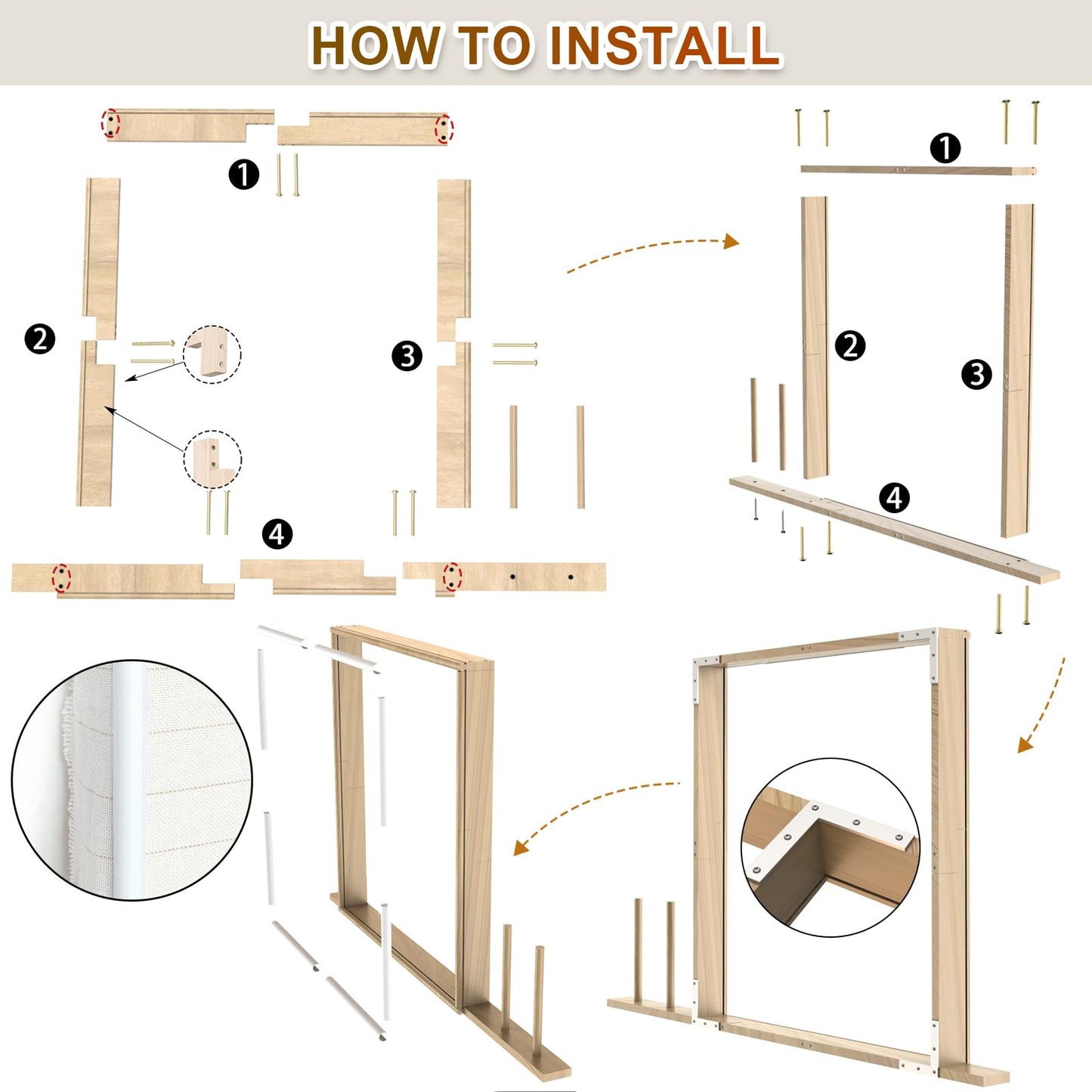 HOW TO INSTALL

1

2

3

4

1

2

3

4