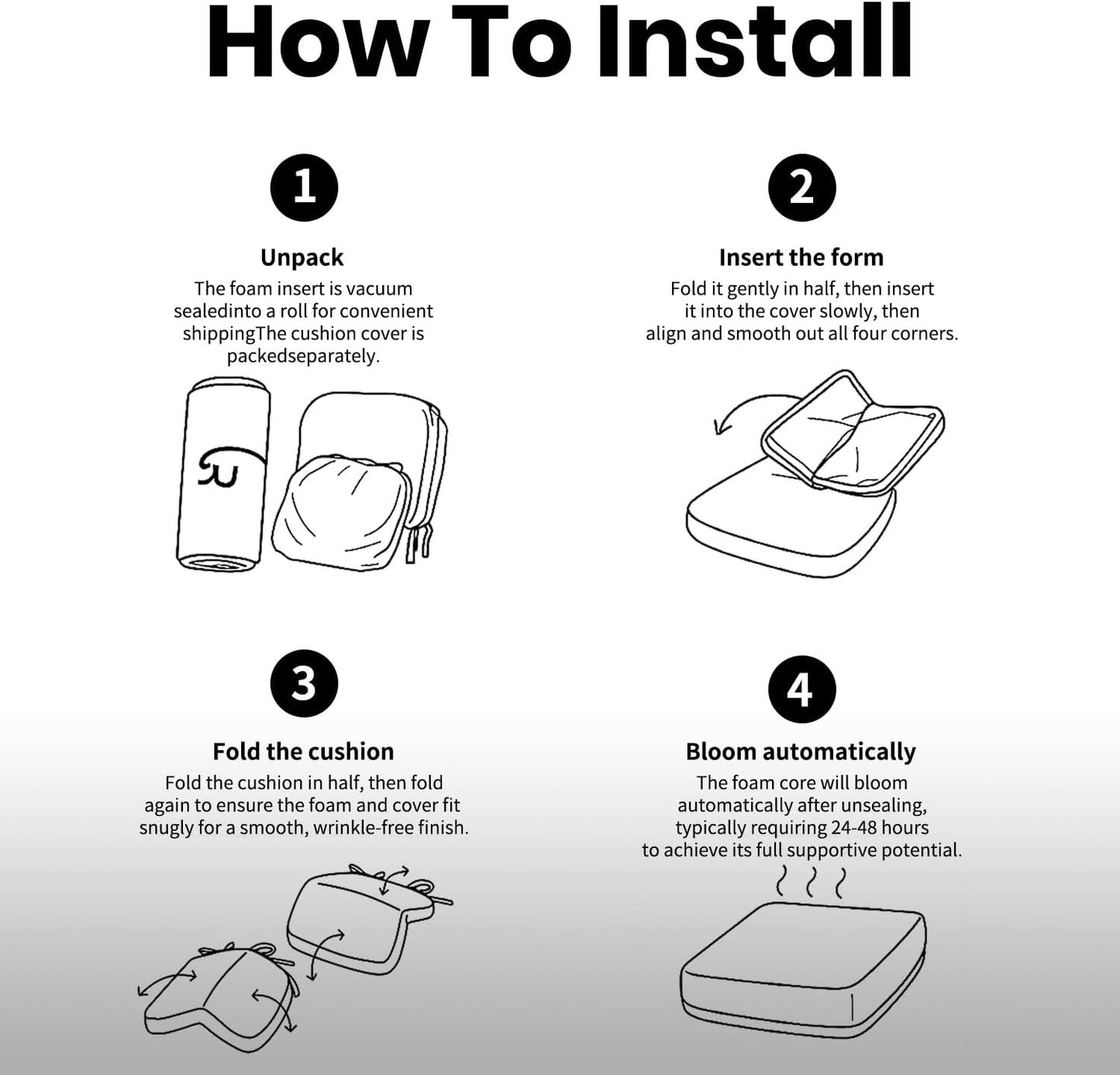 How To Install

1

Unpack

The foam insert is vacuum sealedinto a roll for convenient shippingThe cushion cover is packedseparately.

2

Insert the form

Fold it gently in half, then insert it into the cover slowly, then align and smooth out all four corners.

3

Fold the cushion

Fold the cushion in half, then fold again to ensure the foam and cover fit snugly for a smooth, wrinkle-free finish.

4

Bloom automatically

The foam core will bloom automatically after unsealing, typically requiring 24-48 hours to achieve its full supportive potential.