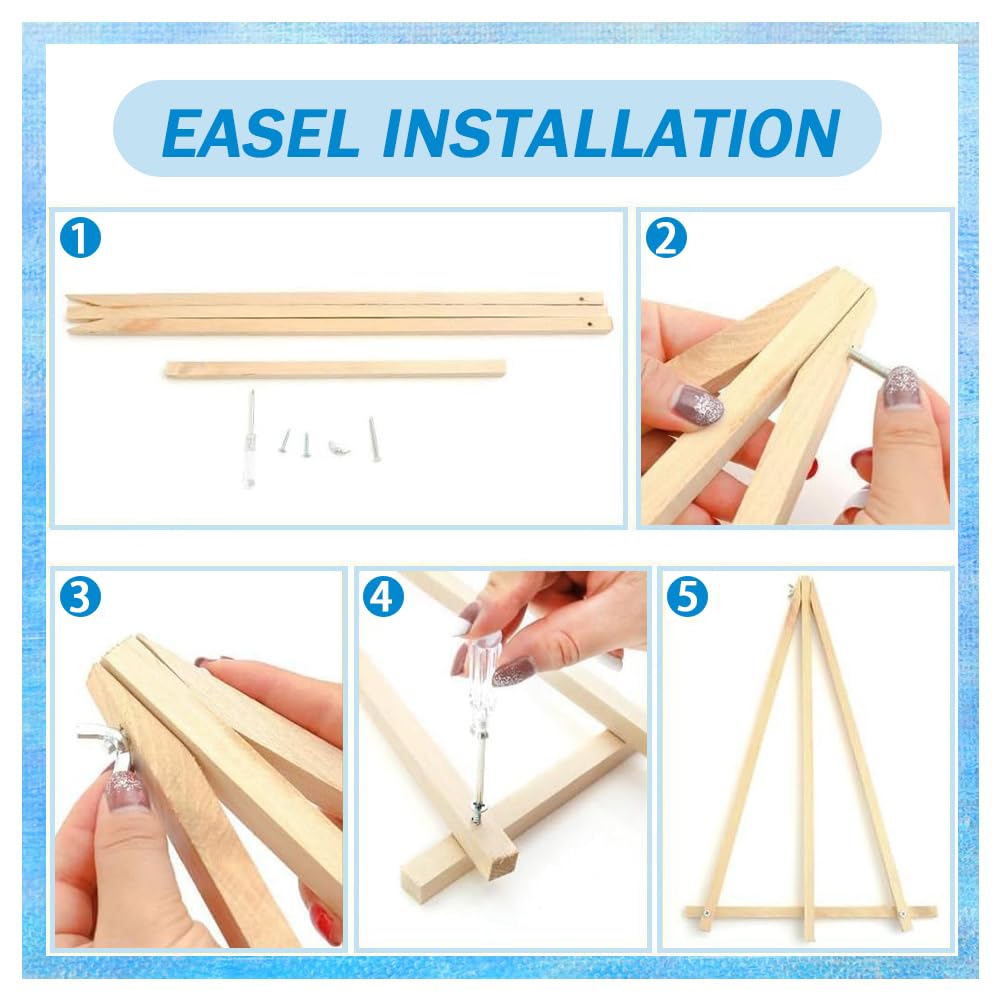 EASEL INSTALLATION

1

2

3

4

5