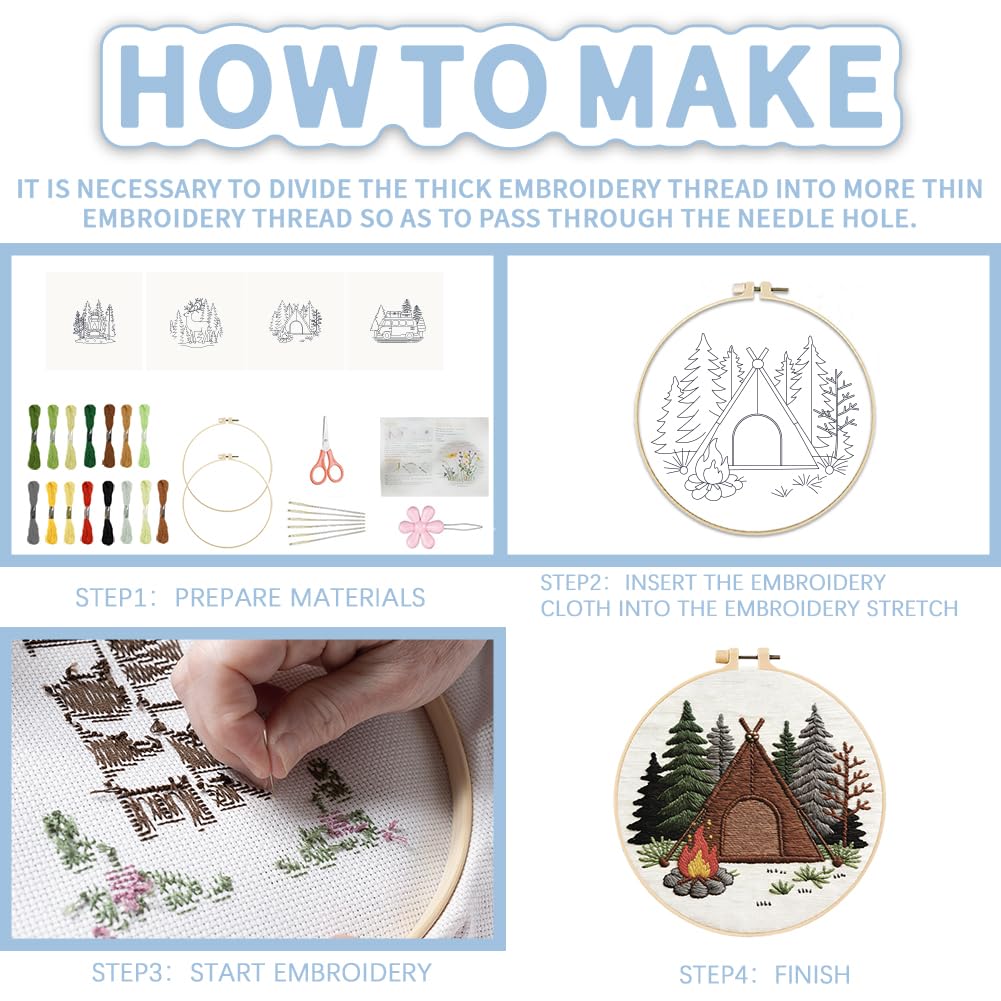 HOW TO MAKE

IT IS NECESSARY TO DIVIDE THE THICK EMBROIDERY THREAD INTO MORE THIN EMBROIDERY THREAD SO AS TO PASS THROUGH THE NEEDLE HOLE.

STEP1: PREPARE MATERIALS

STEP2: INSERT THE EMBROIDERY CLOTH INTO THE EMBROIDERY STRETCH

STEP3: START EMBROIDERY

STEP4: FINISH