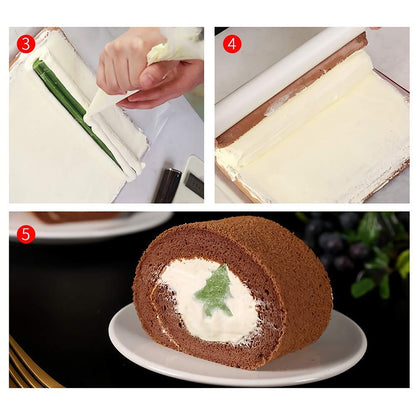 3

4

5