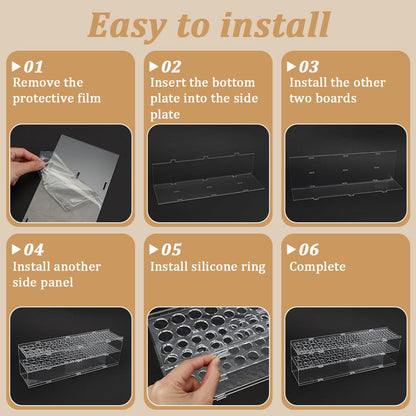 Easy to install

▶01
Remove the protective film

▶02
Insert the bottom plate into the side plate

▶03
Install the other two boards

▶04
Install another side panel

▶05
Install silicone ring

▶06
Complete