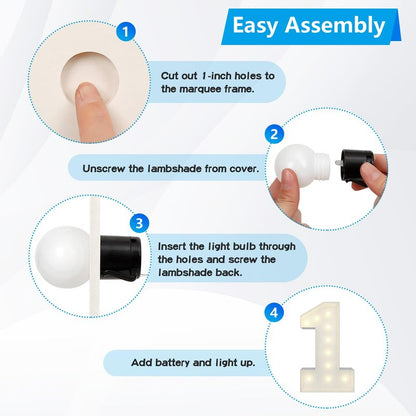 Easy Assembly

1

Cut out 1-inch holes to the marquee frame.

2

Unscrew the lambshade from cover.

3

Insert the light bulb through the holes and screw the lambshade back.

4

Add battery and light up.