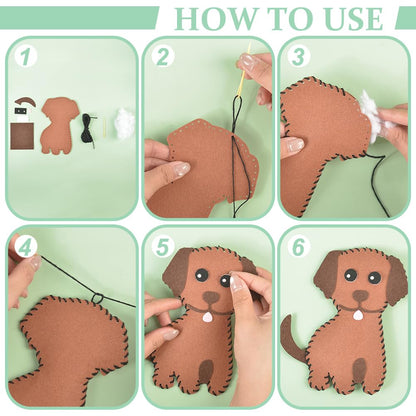 HOW TO USE

1

2

3

4

5

6