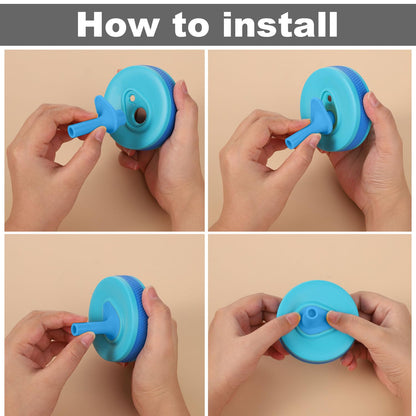 How to install