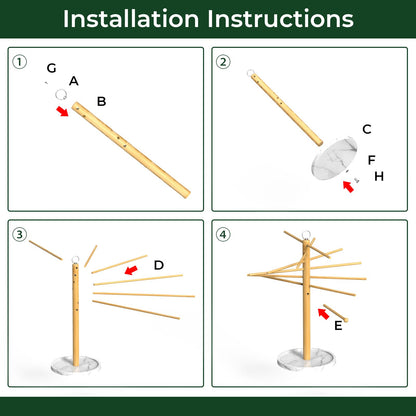 Installation Instructions

1
G
A
B

2
C
F
H

3
D

4
E