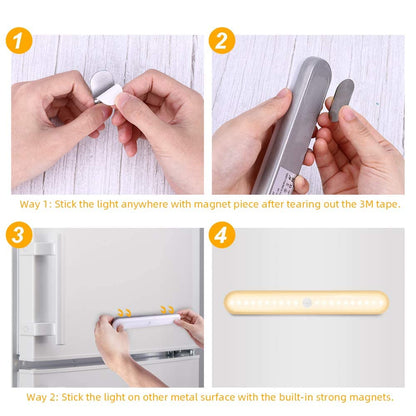 1

2

Way 1: Stick the light anywhere with magnet piece after tearing out the 3M tape.

3

4

Way 2: Stick the light on other metal surface with the built-in strong magnets.