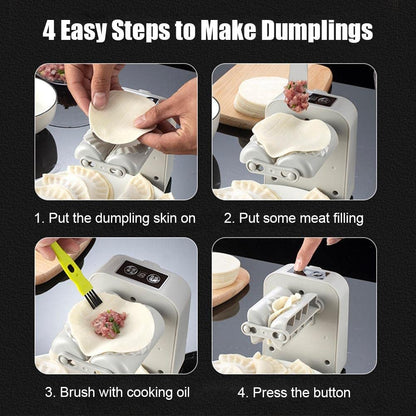 4 Easy Steps to Make Dumplings

1. Put the dumpling skin on

2. Put some meat filling

3. Brush with cooking oil

4. Press the button