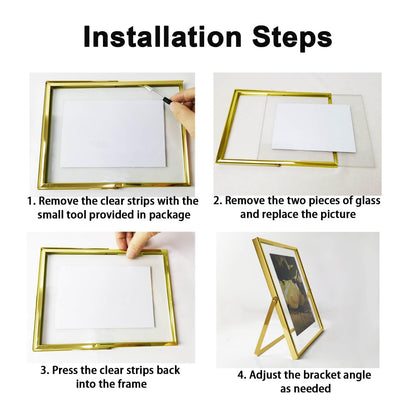 Installation Steps

1. Remove the clear strips with the small tool provided in package

2. Remove the two pieces of glass and replace the picture

3. Press the clear strips back into the frame

4. Adjust the bracket angle as needed