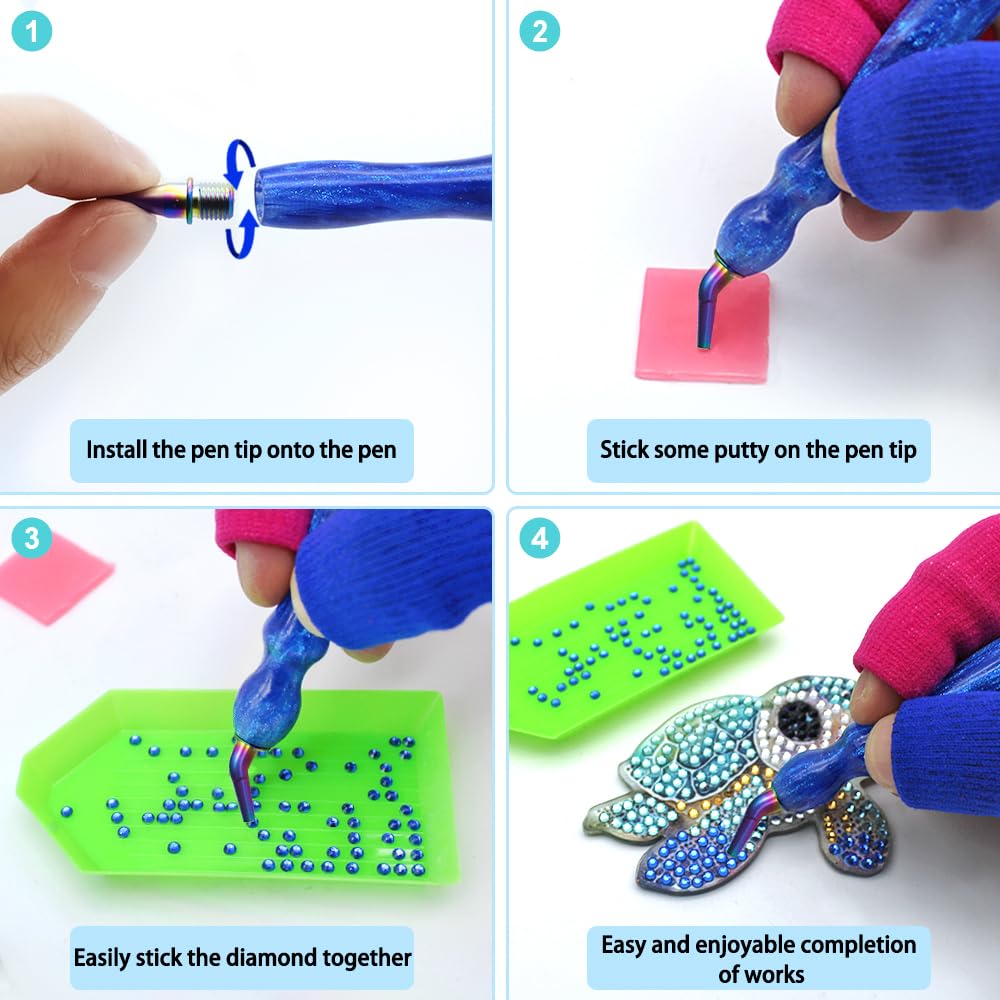 1

Install the pen tip onto the pen

2

Stick some putty on the pen tip

3

Easily stick the diamond together

4

Easy and enjoyable completion of works