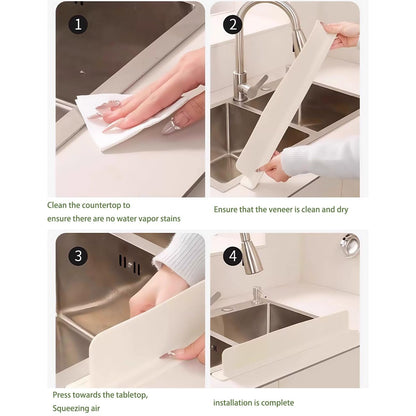 1

Clean the countertop to
ensure there are no water vapor stains

2

Ensure that the veneer is clean and dry

3

Press towards the tabletop,
Squeezing air

4

installation is complete