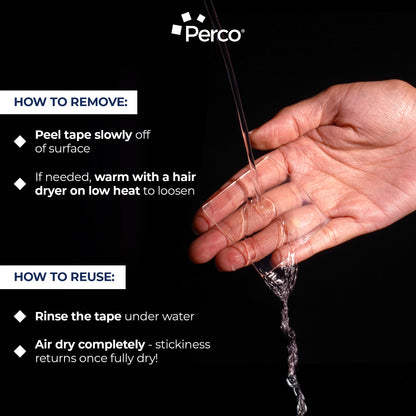 Perco®

HOW TO REMOVE:

Peel tape slowly off of surface

If needed, warm with a hair dryer on low heat to loosen

HOW TO REUSE:

Rinse the tape under water

Air dry completely - stickiness returns once fully dry!