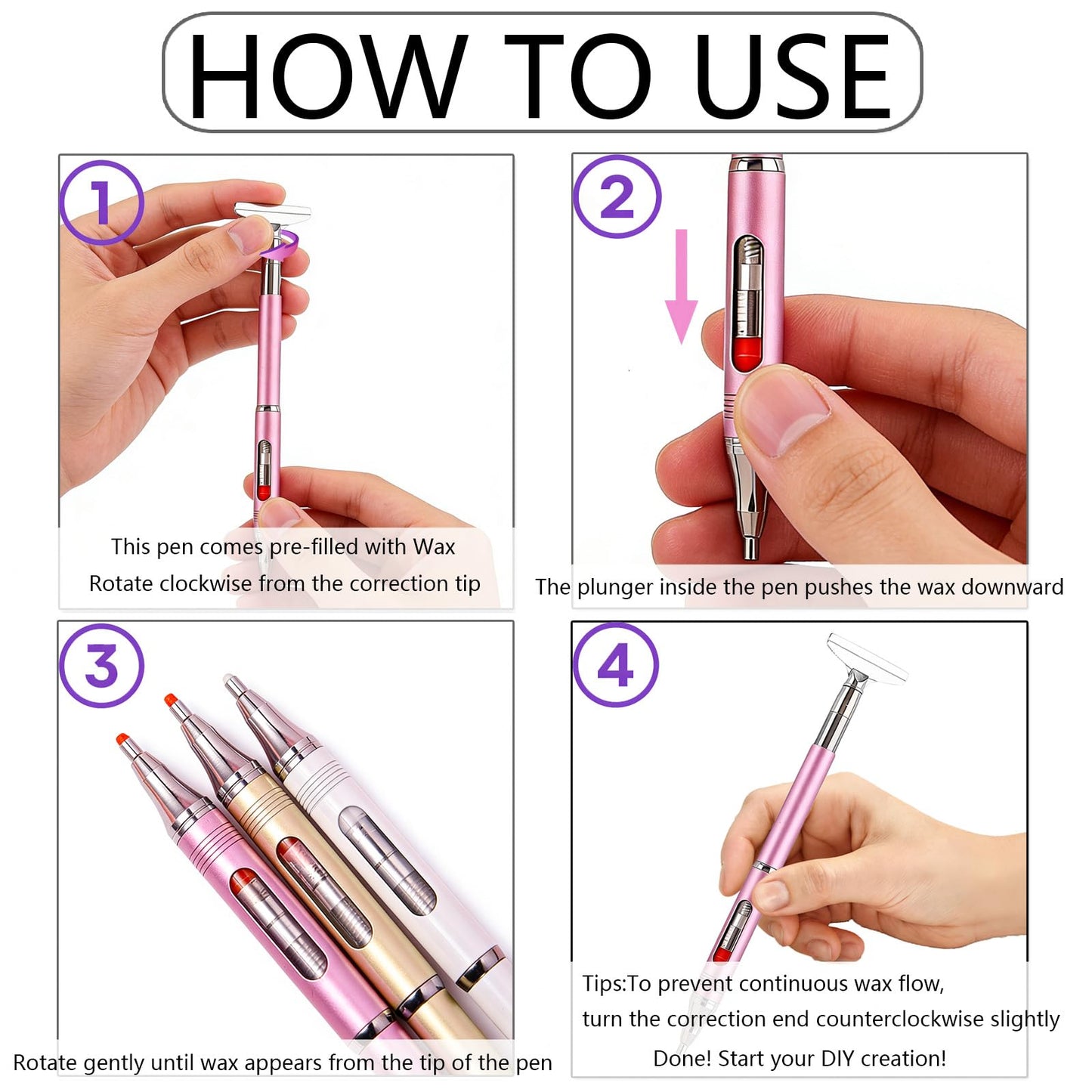 HOW TO USE

1

This pen comes pre-filled with Wax
Rotate clockwise from the correction tip

2

The plunger inside the pen pushes the wax downward

3

Rotate gently until wax appears from the tip of the pen

4

Tips:To prevent continuous wax flow,
turn the correction end counterclockwise slightly
Done! Start your DIY creation!