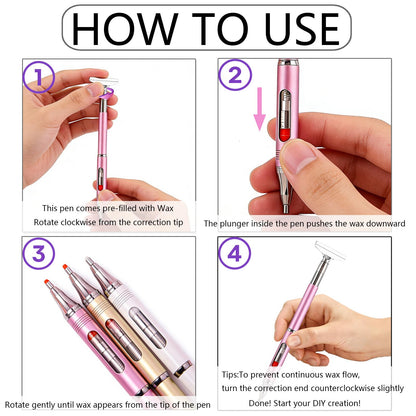 HOW TO USE

1

This pen comes pre-filled with Wax
Rotate clockwise from the correction tip

2

The plunger inside the pen pushes the wax downward

3

Rotate gently until wax appears from the tip of the pen

4

Tips:To prevent continuous wax flow,
turn the correction end counterclockwise slightly
Done! Start your DIY creation!