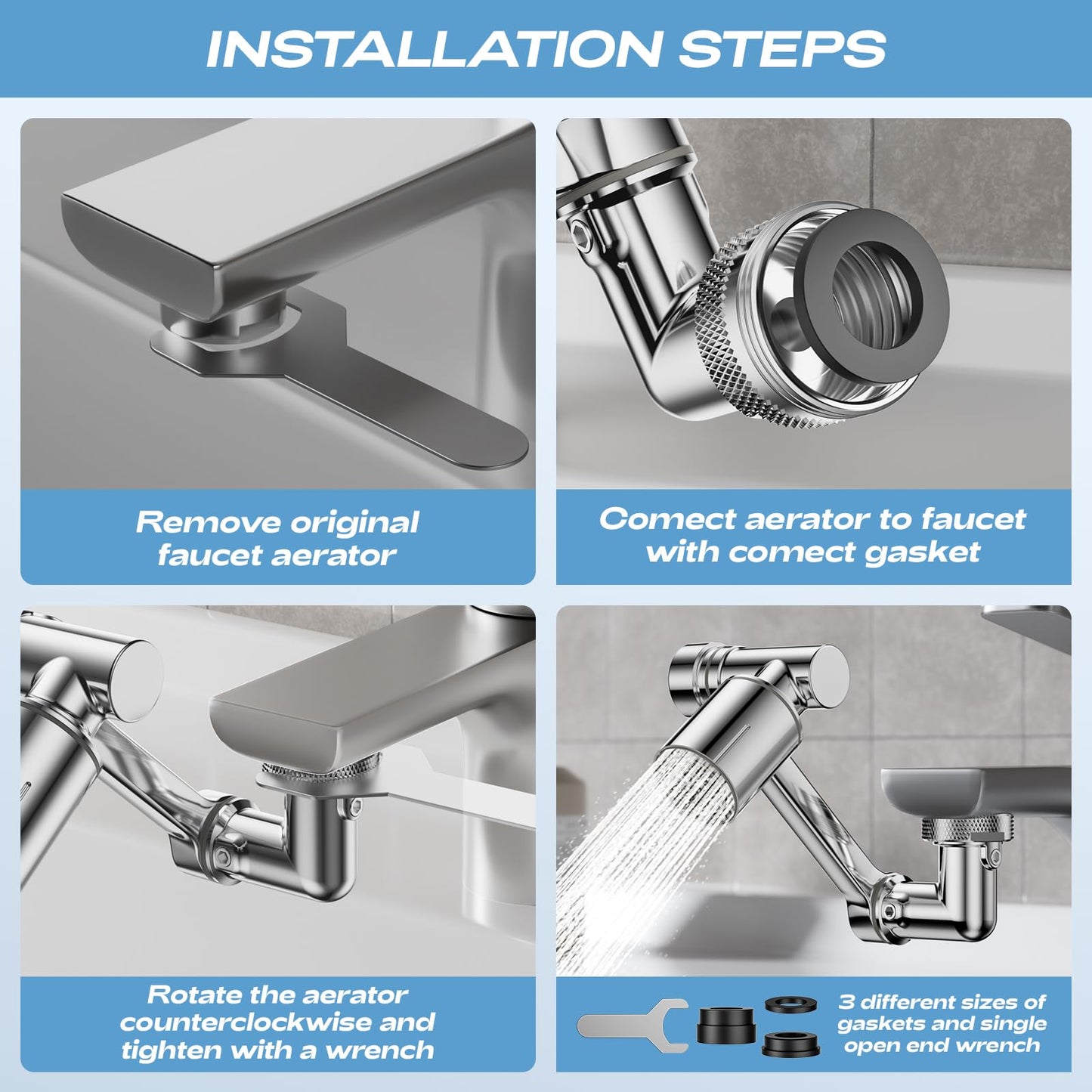 INSTALLATION STEPS

Remove original faucet aerator

Comect aerator to faucet with comect gasket

Rotate the aerator counterclockwise and tighten with a wrench

3 different sizes of gaskets and single open end wrench