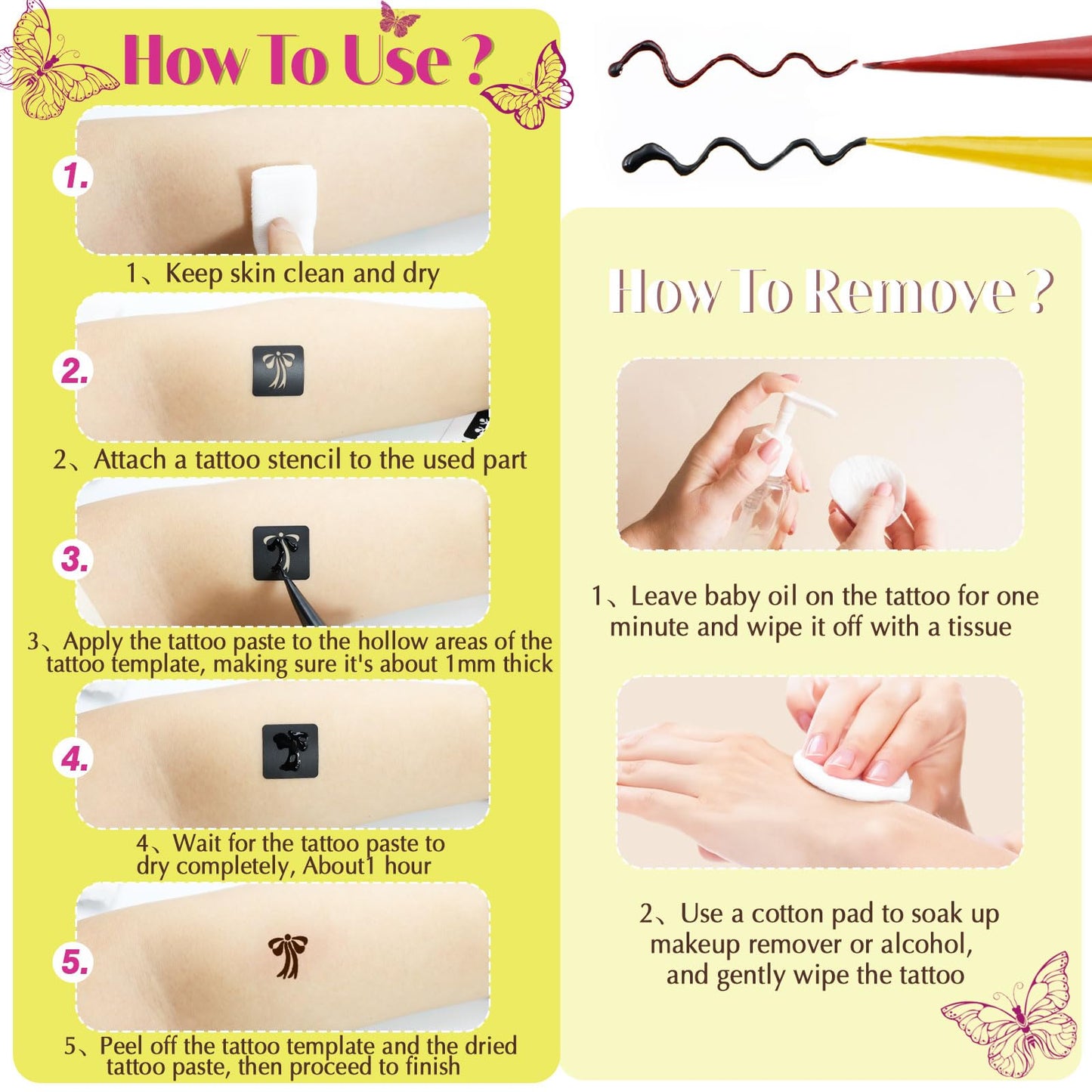 How To Use ?

1.

1、Keep skin clean and dry

2.

2、Attach a tattoo stencil to the used part

3.

3、Apply the tattoo paste to the hollow areas of the tattoo template, making sure it's about 1mm thick

4.

4、Wait for the tattoo paste to dry completely, About1 hour

5.

5、Peel off the tattoo template and the dried tattoo paste, then proceed to finish

How To Remove ?

1、Leave baby oil on the tattoo for one minute and wipe it off with a tissue

2、Use a cotton pad to soak up makeup remover or alcohol, and gently wipe the tattoo