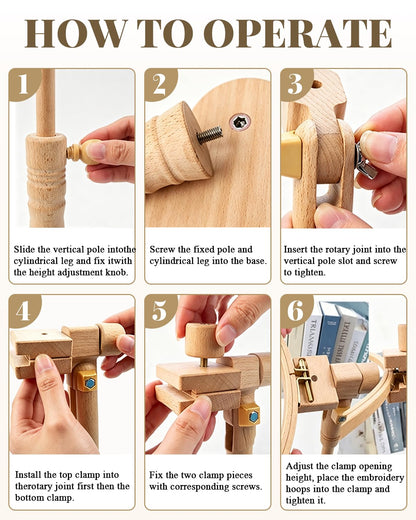 HOW TO OPERATE

1

Slide the vertical pole intothe cylindrical leg and fix itwith the height adjustment knob.

2

Screw the fixed pole and cylindrical leg into the base.

3

Insert the rotary joint into the vertical pole slot and screw to tighten.

4

Install the top clamp into therotary joint first then the bottom clamp.

5

Fix the two clamp pieces with corresponding screws.

6

Adjust the clamp opening height, place the embroidery hoops into the clamp and tighten it.