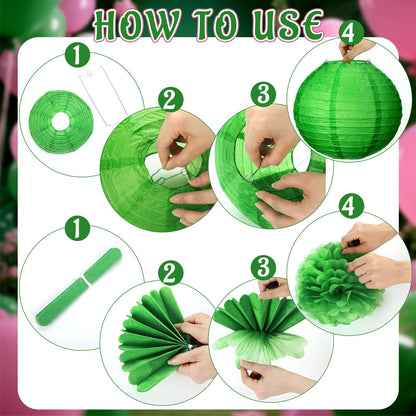 HOW TO USE

1

2

3

4

1

2

3

4